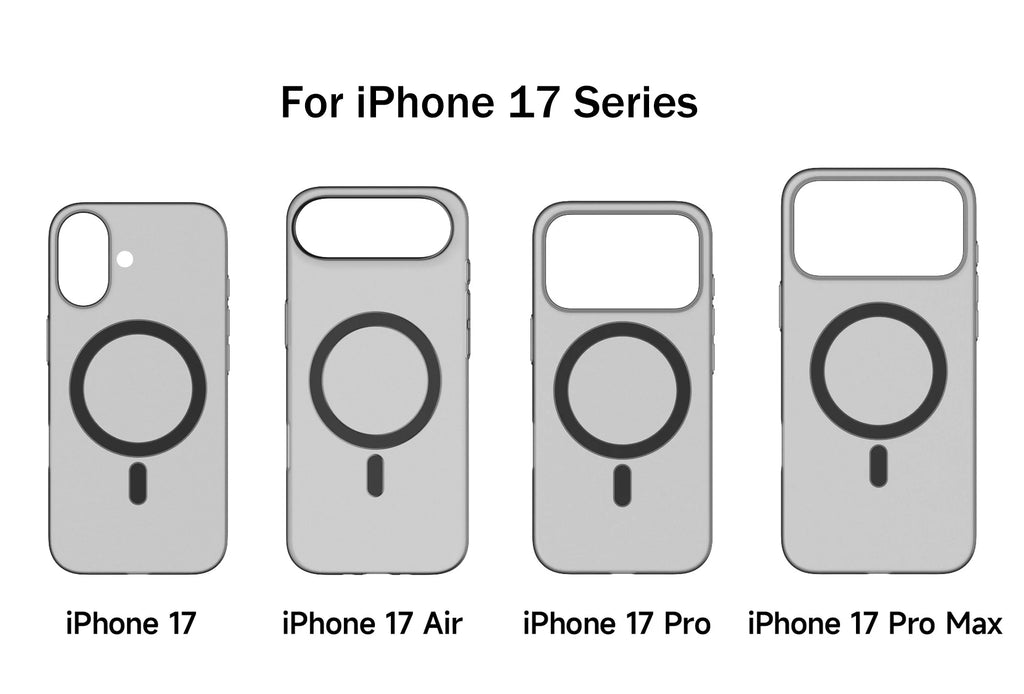 For iPhone 17 Series

iPhone 17

iPhone 17 Air

iPhone 17 Pro

iPhone 17 Pro Max